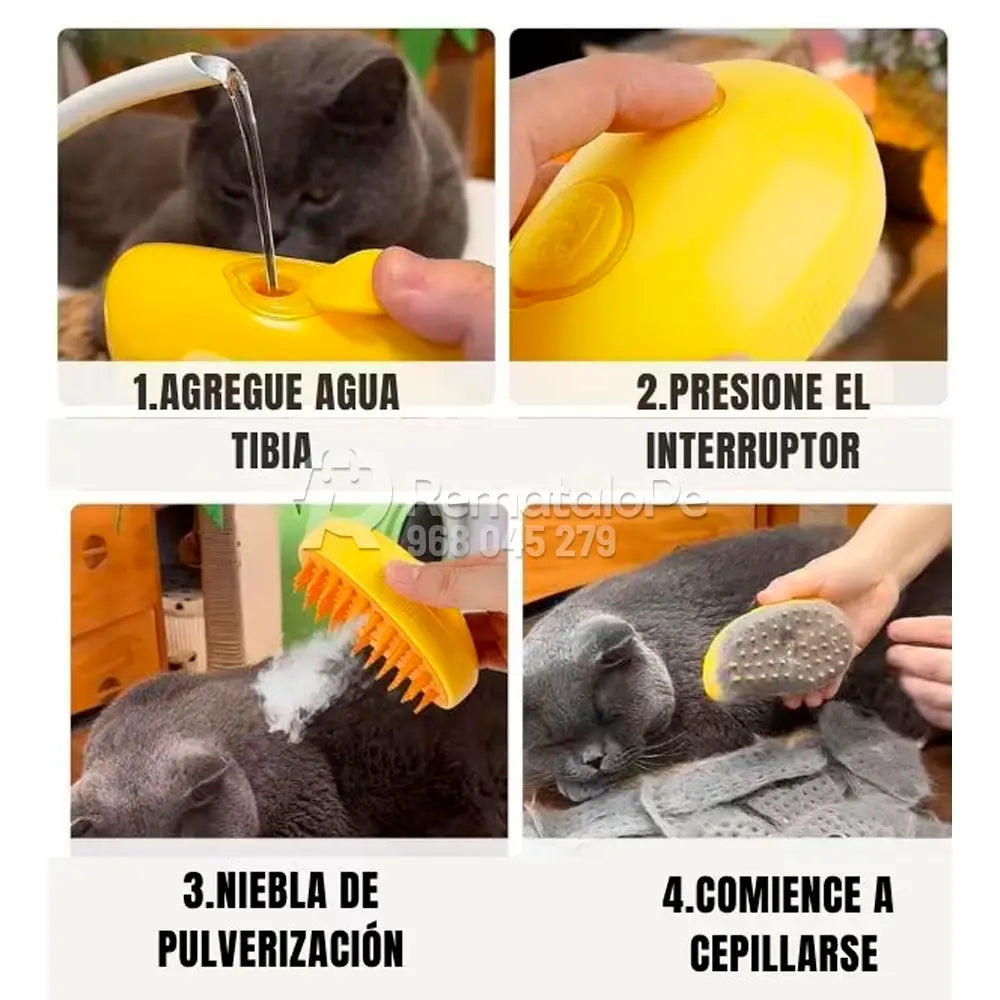 1.AGREGUE AGUA TIBIA

2.PRESIONE EL INTERRUPTOR

RemataloPe
968 045 279

3.NIEBLA DE PULVERIZACIÓN

4.COMIENCE A CEPILLARSE